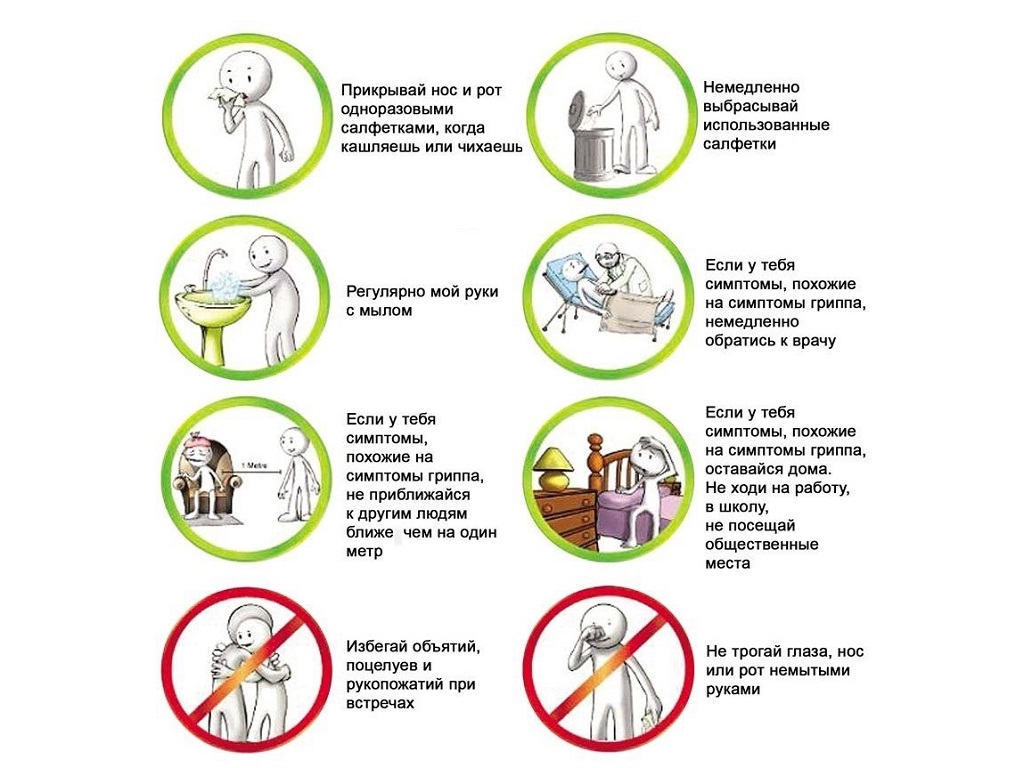 Прикрывай нос и рот одноразовыми салфетками, когда кашляешь или чихаешь

Немедленно выбрасывай использованные салфетки

Регулярно мой руки с мылом

Если у тебя симптомы, похожие на симптомы гриппа, немедленно обратись к врачу

1 Metre

Если у тебя симптомы, похожие на симптомы гриппа, не приближайся к другим людям ближе чем на один метр

Если у тебя симптомы, похожие на симптомы гриппа, оставайся дома. Не ходи на работу, в школу, не посещай общественные места

Избегай объятий, поцелуев и рукопожатий при встречах

Не трогай глаза, нос или рот немытыми руками